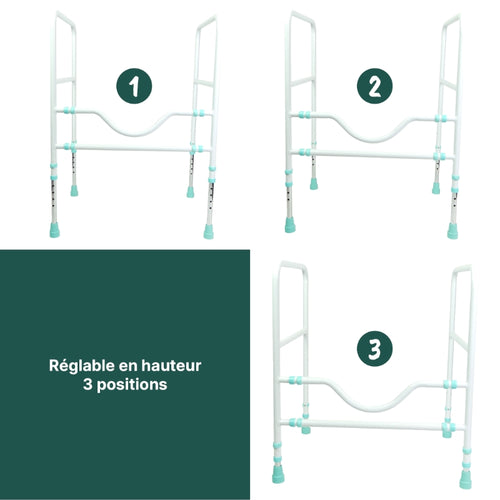 1

2

Réglable en hauteur
3 positions

3