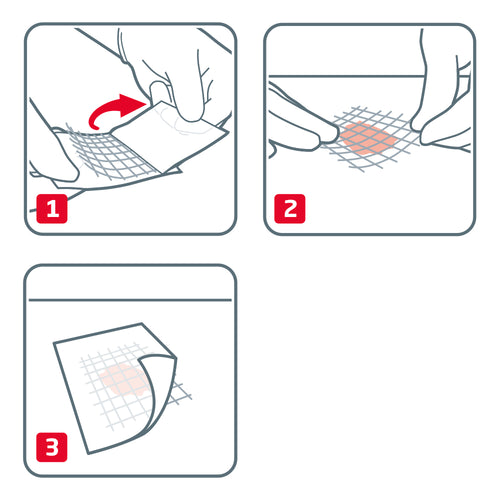 1

2

3